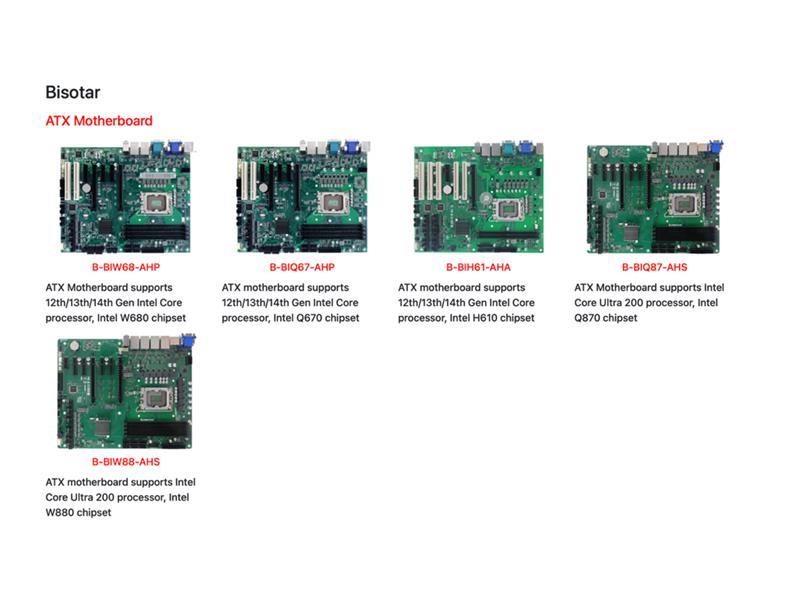 Bisotar

ATX Motherboard

B-BIW68-AHP

ATX Motherboard supports 12th/13th/14th Gen Intel Core processor, Intel W680 chipset

B-BIQ67-AHP

ATX motherboard supports 12th/13th/14th Gen Intel Core processor, Intel Q670 chipset

B-BIH61-AHA

ATX motherboard supports 12th/13th/14th Gen Intel Core processor, Intel H610 chipset

B-BIQ87-AHS

ATX Motherboard supports Intel Core Ultra 200 processor, Intel Q870 chipset

B-BIW88-AHS

ATX motherboard supports Intel Core Ultra 200 processor, Intel W880 chipset